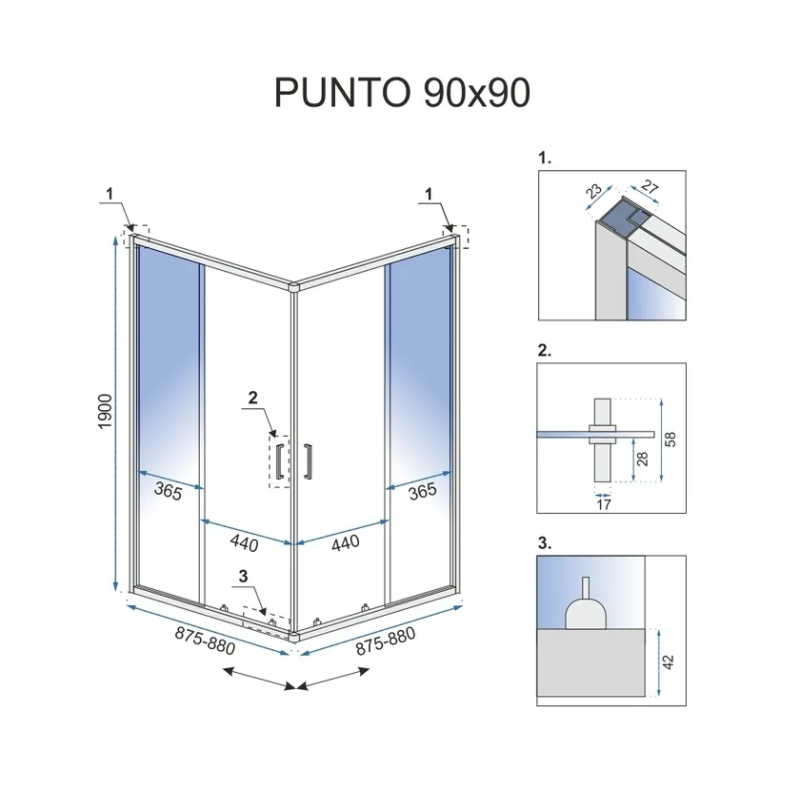 PUNTO 90x90

1
1
1900
2
365
365
440
440
3
875-880
875-880

1.
23
27

2.
58
28
17

3.
42