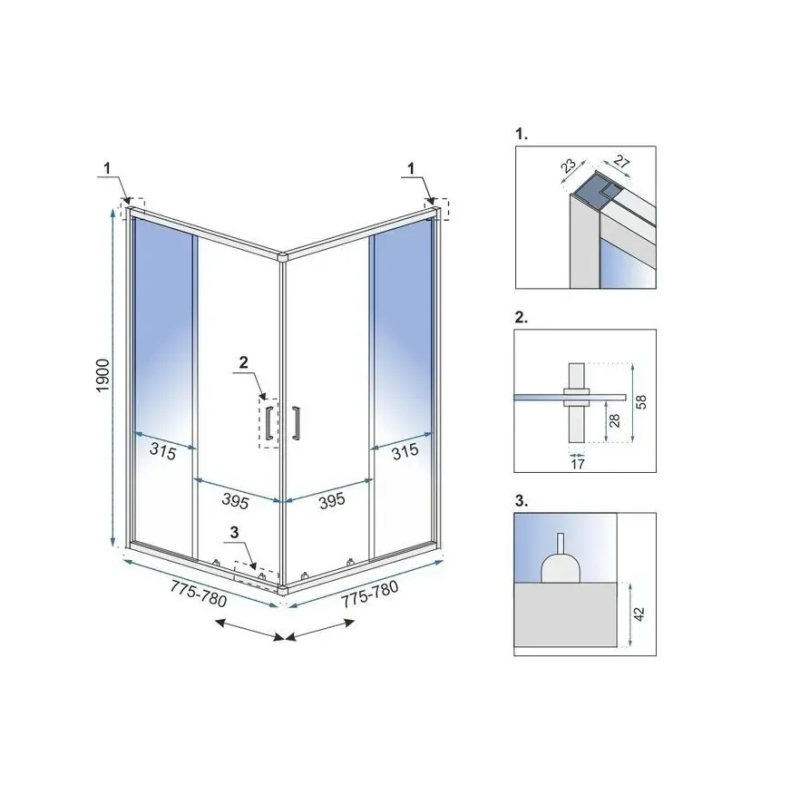 1
1
1900
2
315
315
395
395
3
775-780
775-780
1.
23
27
2.
58
28
17
3.
42