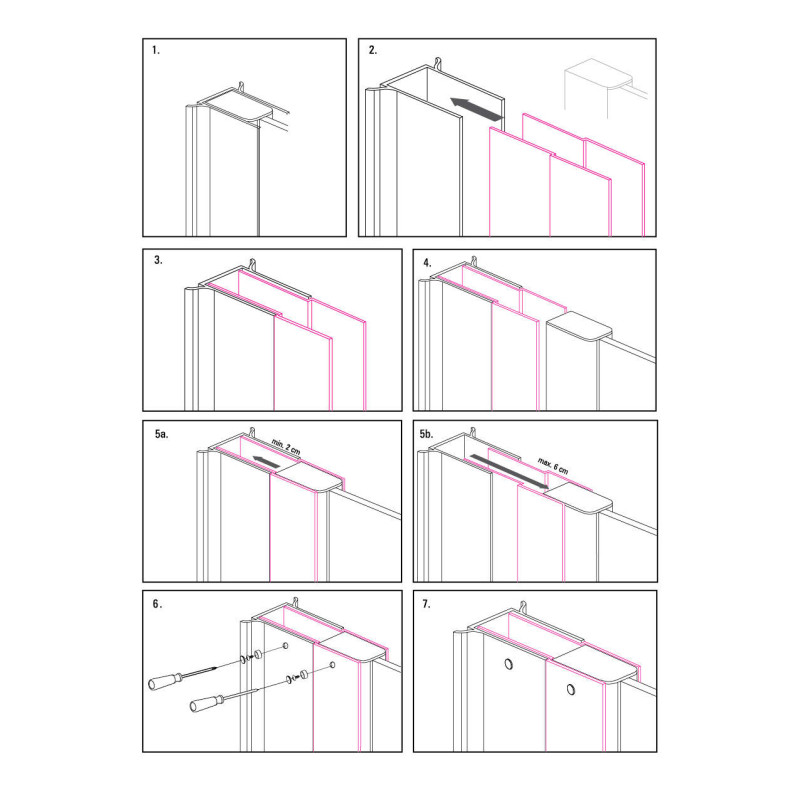 1.

2.

3.

4.

5a.

min. 2 cm

5b.

max. 6 cm

6.

7.