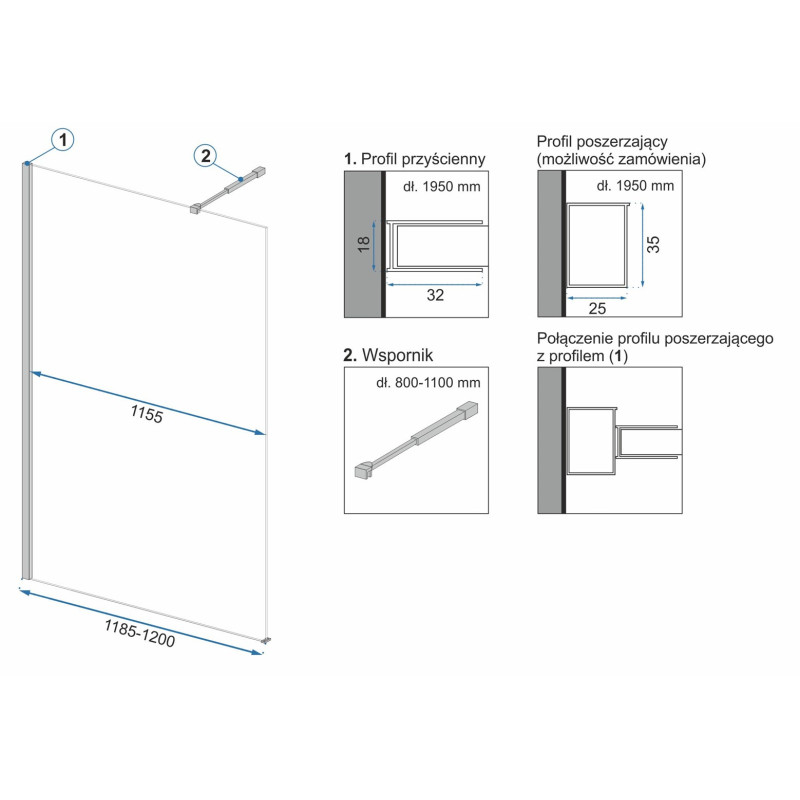 1

2

1155

1185-1200

1. Profil przyścienny

dł. 1950 mm

18

32

Profil poszerzający
(możliwość zamówienia)

dł. 1950 mm

35

25

2. Wspornik

dł. 800-1100 mm

Połączenie profilu poszerzającego
z profilem (1)