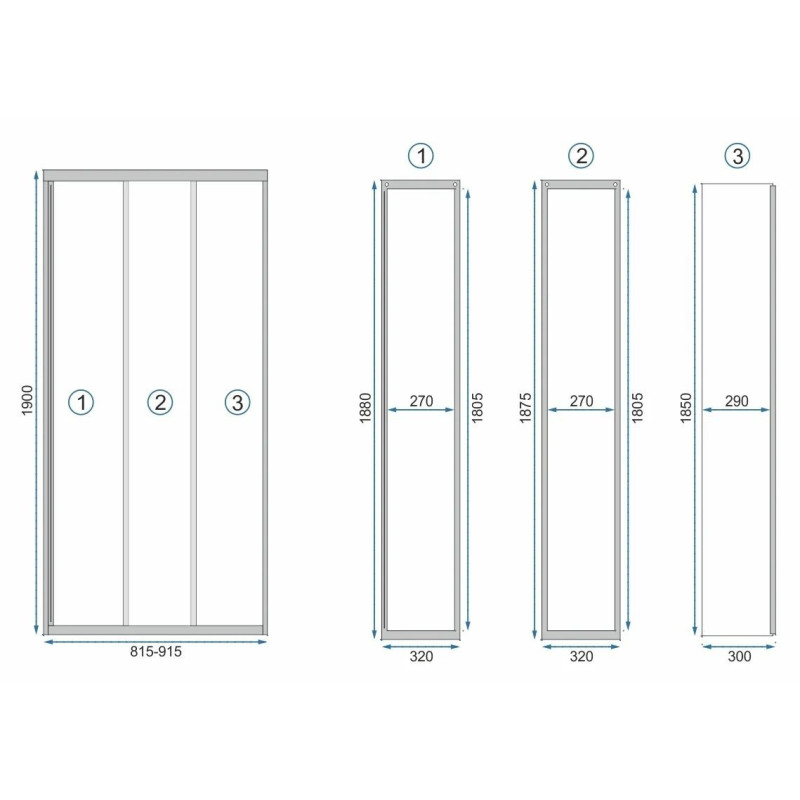 1900

1 2 3

815-915

1

1880 270 1805

320

2

1875 270 1805

320

3

1850 290

300