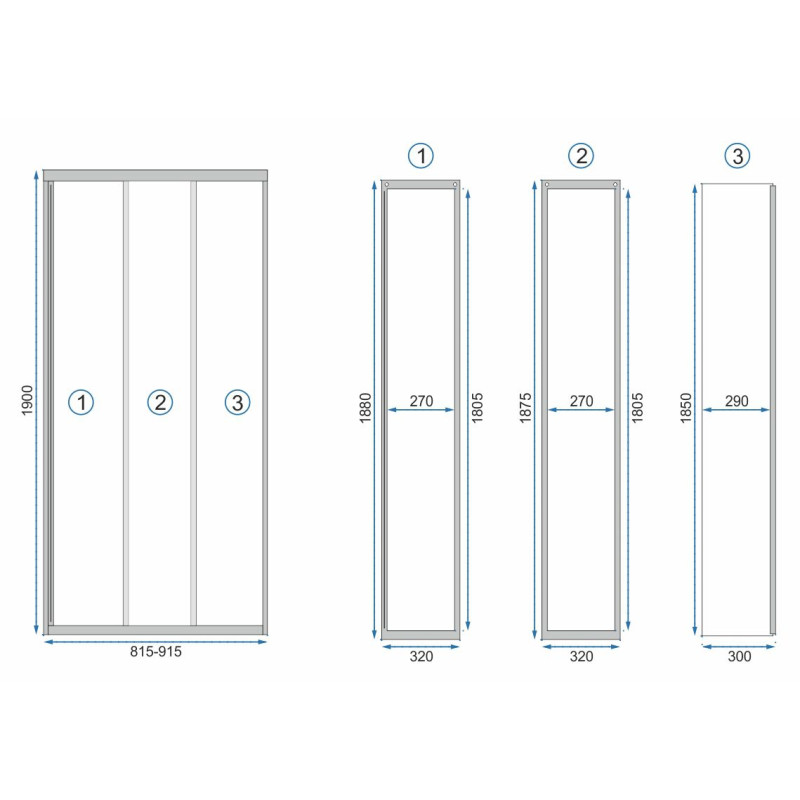 1900

1

2

3

815-915

1

1880

270

1805

320

2

1875

270

1805

320

3

1850

290

300