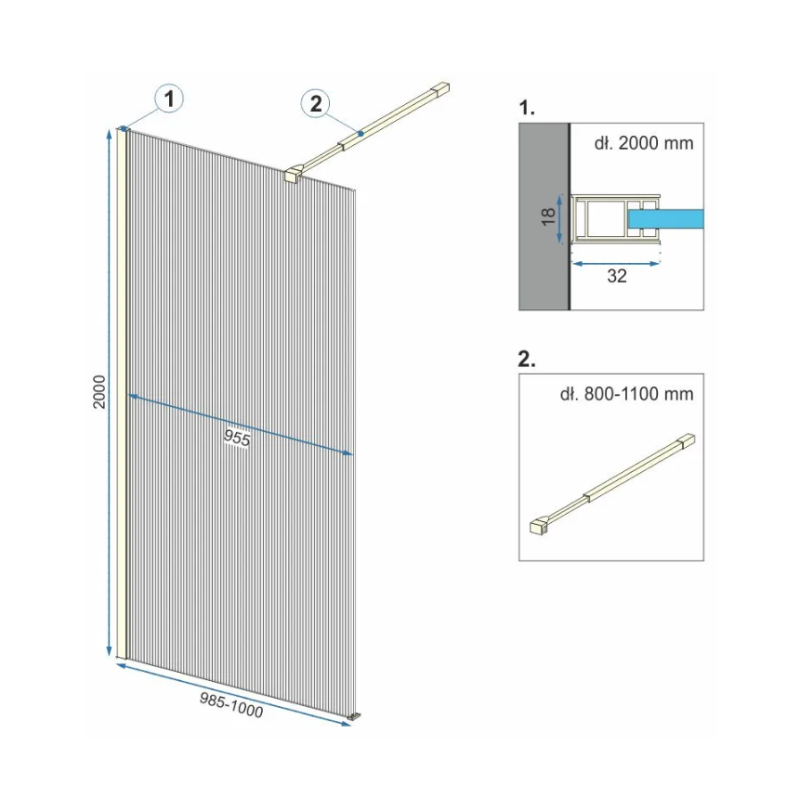 1
2
2000
955
985-1000

1.
dł. 2000 mm
18
32

2.
dł. 800-1100 mm