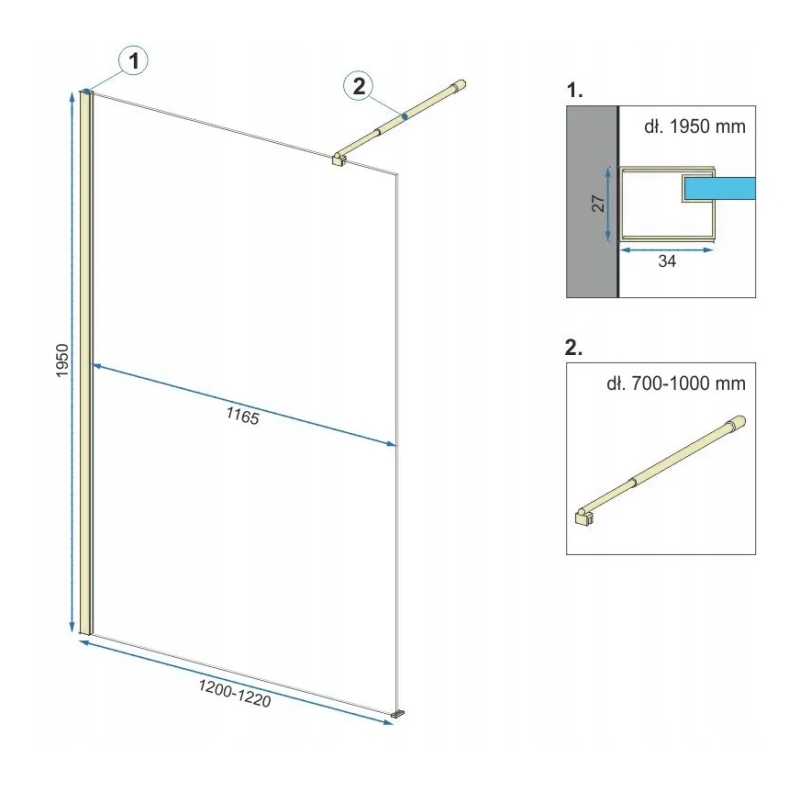 1

2

1950

1165

1200-1220

1.

dł. 1950 mm

27

34

2.

dł. 700-1000 mm