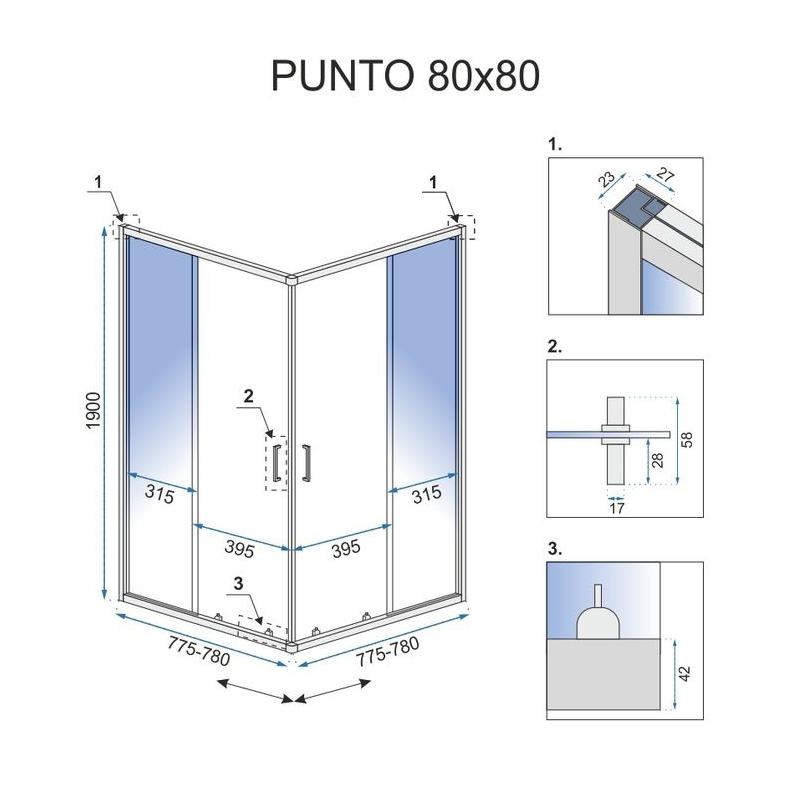 PUNTO 80x80

1
1
1900
2
315
315
395
395
3
775-780
775-780

1.
23
27

2.
58
28
17

3.
42