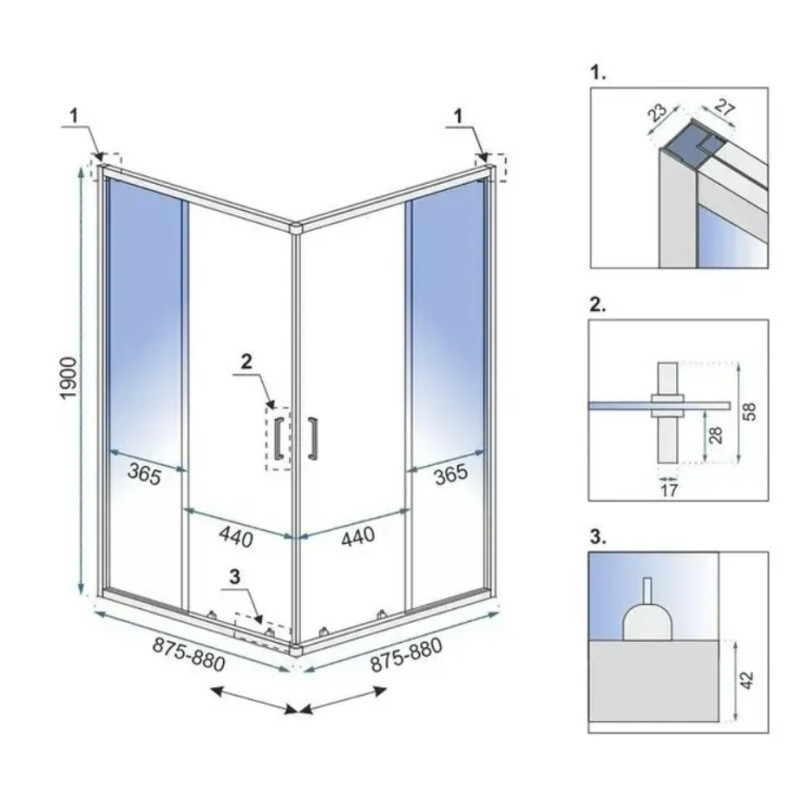 1
1
1900
2
365
365
440
440
3
875-880
875-880

1.
23
27

2.
58
28
17

3.
42