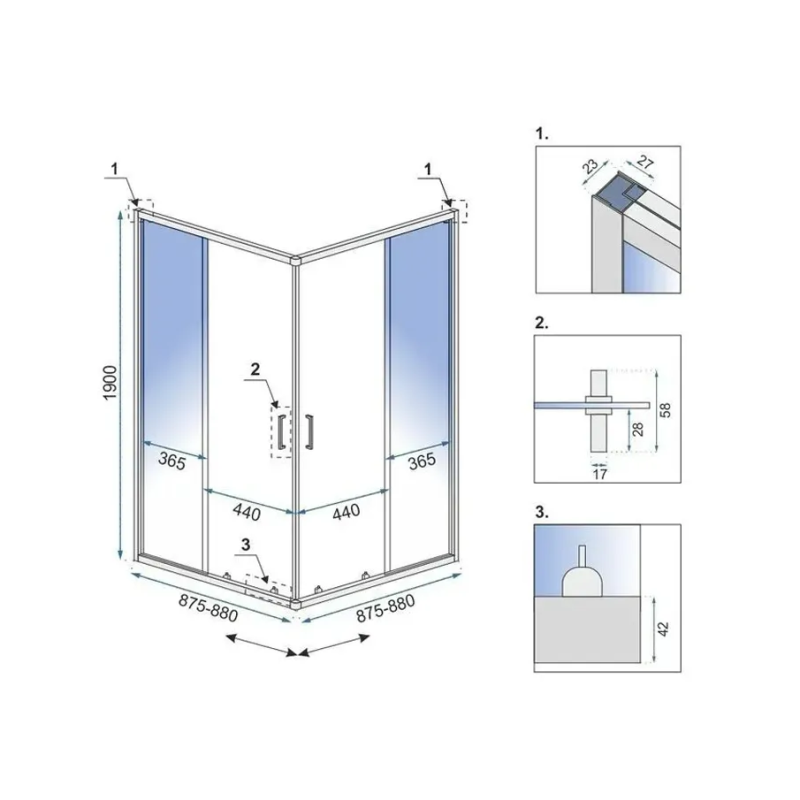 1
1
1900
2
365
365
440
440
3
875-880
875-880

1.
23
27

2.
58
28
17

3.
42