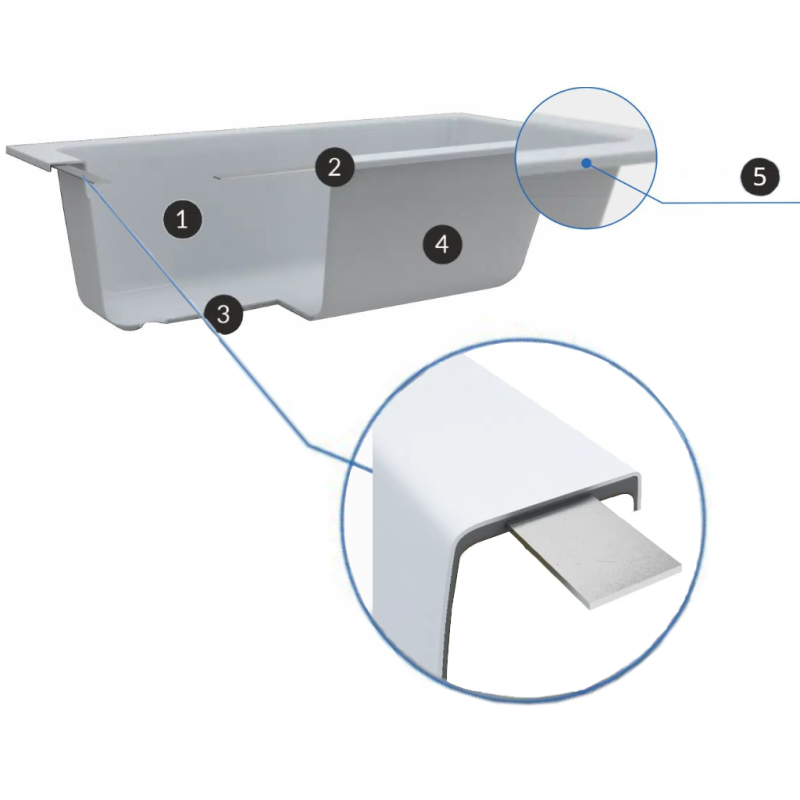 2
5
1
4
3