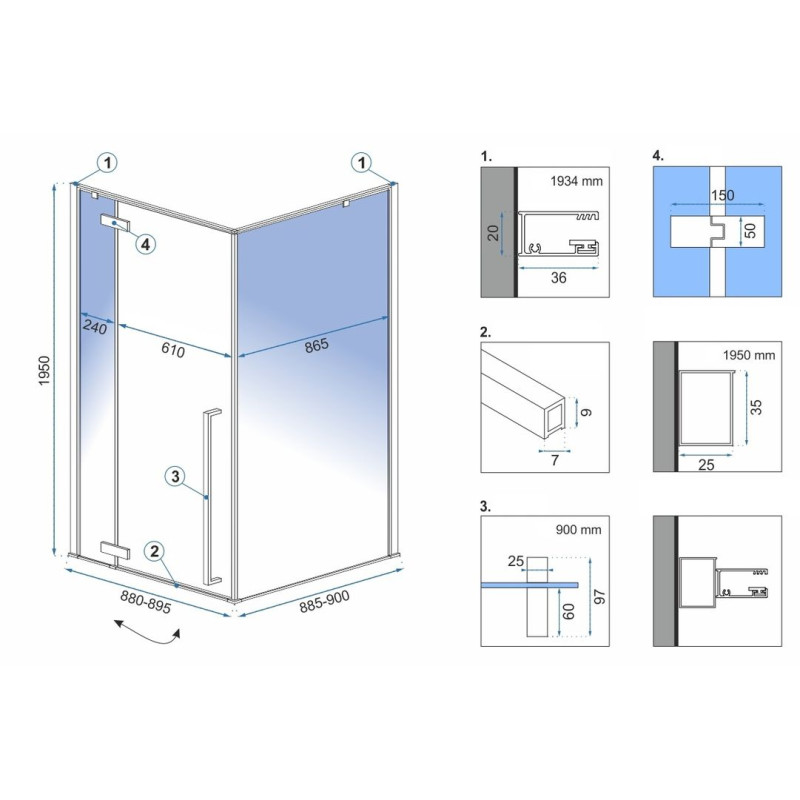 1
1
4
240
610
865
1950
3
2
880-895
885-900

1.
1934 mm
20
36

4.
150
50

2.
9
7

1950 mm
35
25

3.
900 mm
25
60
97