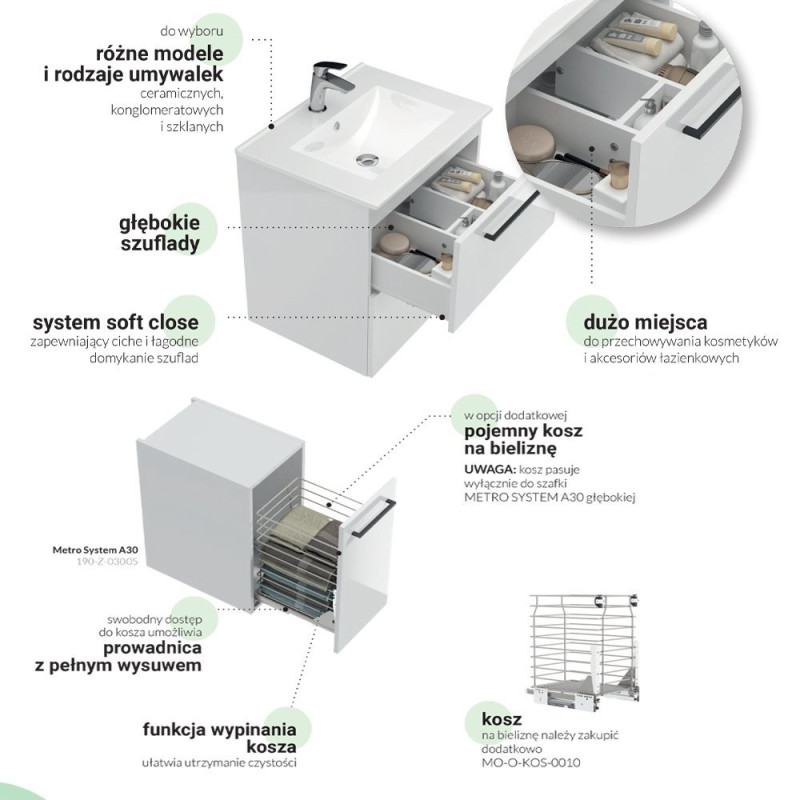 do wyboru
różne modele i rodzaje umywalek
ceramicznych, konglomeratowych i szklanych

głębokie szuflady

system soft close
zapewniający ciche i łagodne domykanie szuflad

dużo miejsca
do przechowywania kosmetyków i akcesoriów łazienkowych

w opcji dodatkowej
pojemny kosz na bieliznę
UWAGA: kosz pasuje wyłącznie do szafki METRO SYSTEM A30 głębokiej

Metro System A30
190-Z-03005

swobodny dostęp do kosza umożliwia
prowadnica z pełnym wysuwem

funkcja wypinania kosza
ułatwia utrzymanie czystości

kosz
na bieliznę należy zakupić dodatkowo
MO-O-KOS-0010