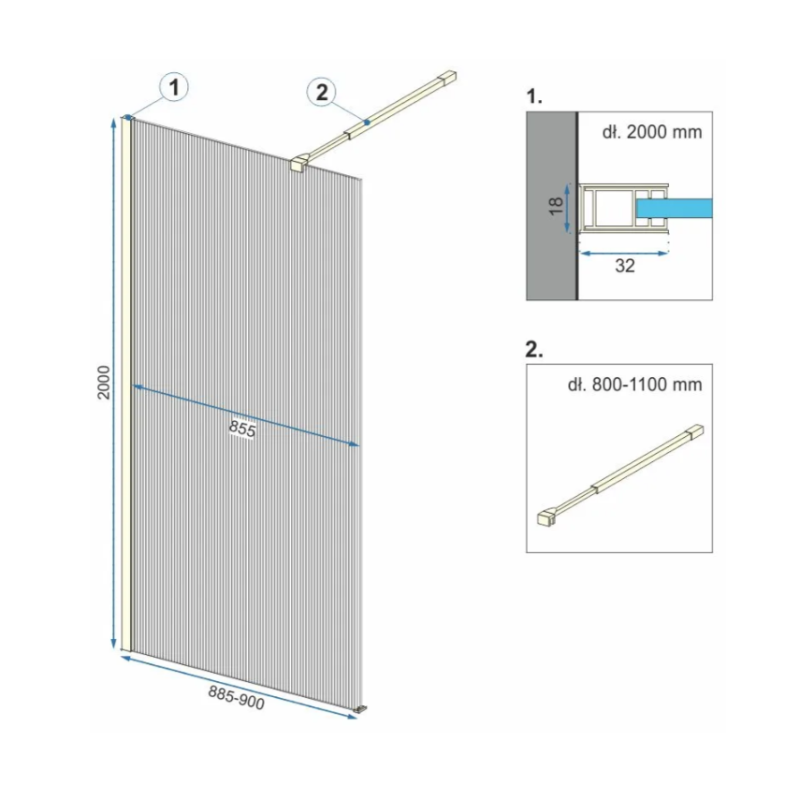 1

2

2000

855

885-900

1.

dł. 2000 mm

18

32

2.

dł. 800-1100 mm