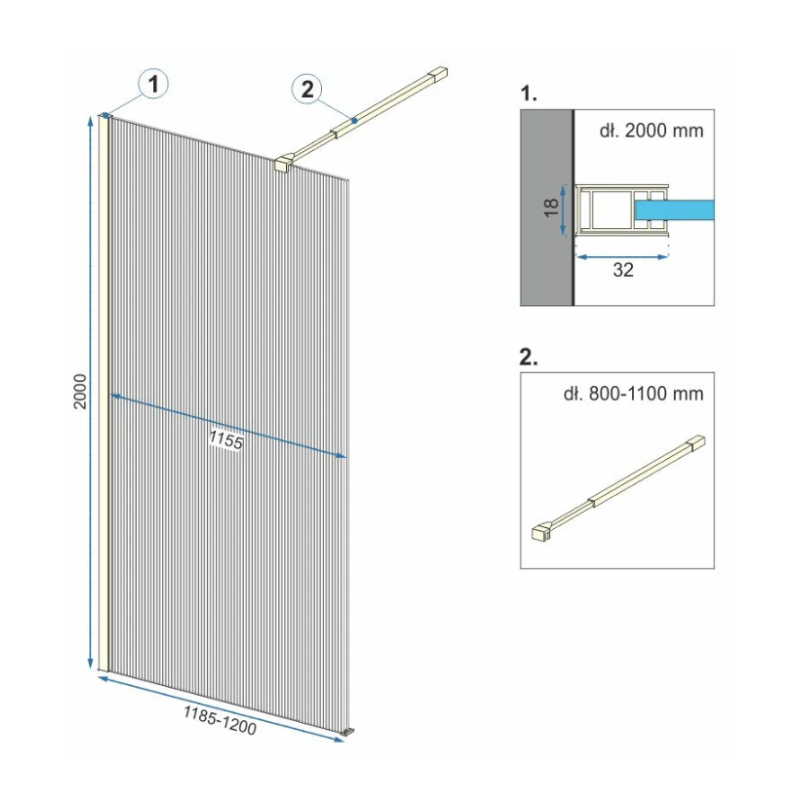 1

2

2000

1155

1185-1200

1.

dł. 2000 mm

18

32

2.

dł. 800-1100 mm