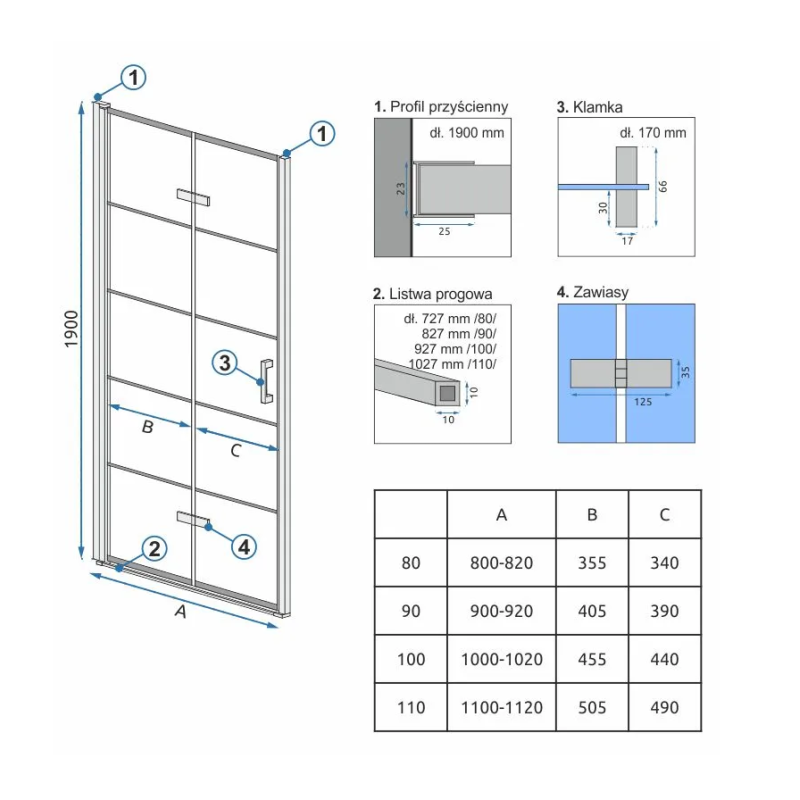 1

1

1900

3

B

C

2

4

A

1. Profil przyścienny

dł. 1900 mm

23

25

3. Klamka

dł. 170 mm

66

30

17

2. Listwa progowa

dł. 727 mm /80/
827 mm /90/
927 mm /100/
1027 mm /110/

10

10

4. Zawiasy

35

125

| | A | B | C |
|---|---|---|---|
| 80 | 800-820 | 355 | 340 |
| 90 | 900-920 | 405 | 390 |
| 100 | 1000-1020 | 455 | 440 |
| 110 | 1100-1120 | 505 | 490 |