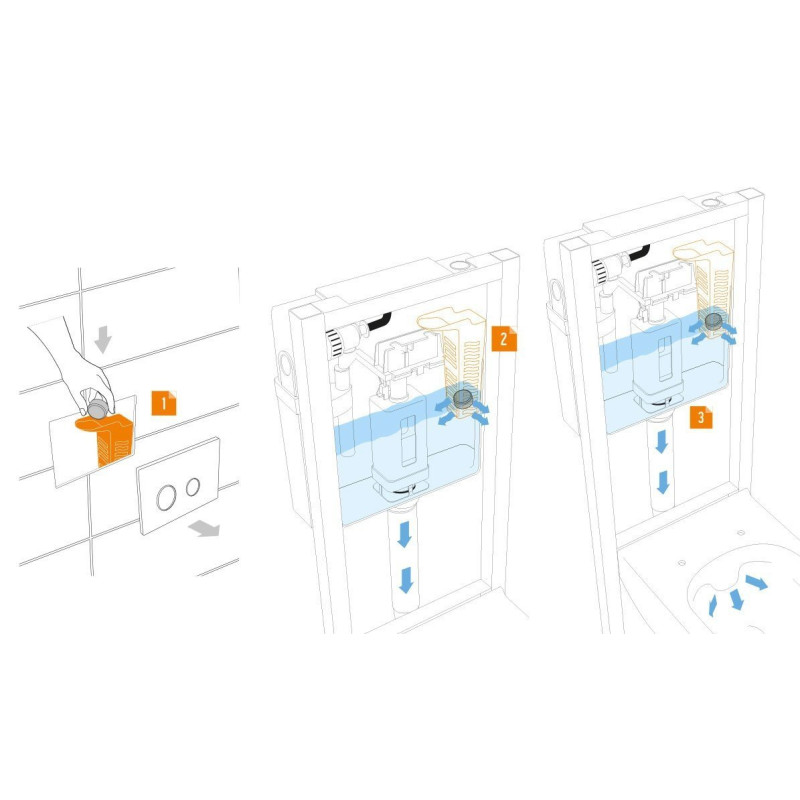 1

2

3