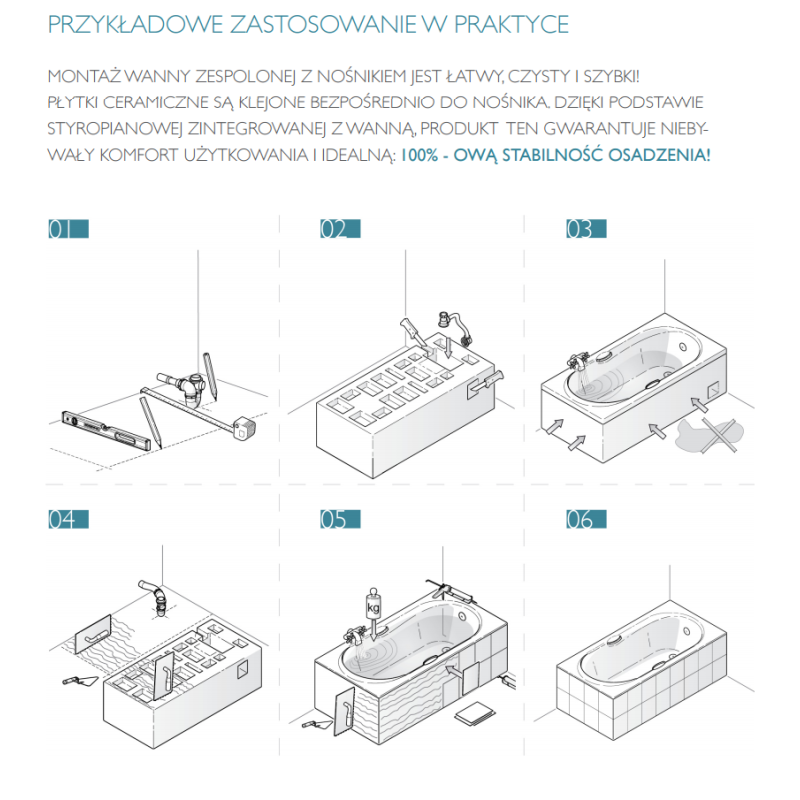 PRZYKŁADOWE ZASTOSOWANIE W PRAKTYCE

MONTAŻ WANNY ZESPOLONEJ Z NOŚNIKIEM JEST ŁATWY, CZYSTY I SZYBKI! PŁYTKI CERAMICZNE SĄ KLEJONE BEZPOŚREDNIO DO NOŚNIKA. DZIĘKI PODSTAWIE STYROPIANOWEJ ZINTEGROWANEJ Z WANNĄ, PRODUKT TEN GWARANTUJE NIEBYWAŁY KOMFORT UŻYTKOWANIA I IDEALNĄ: 100% - OWĄ STABILNOŚĆ OSADZENIA!

01

02

03

04

05

kg

06