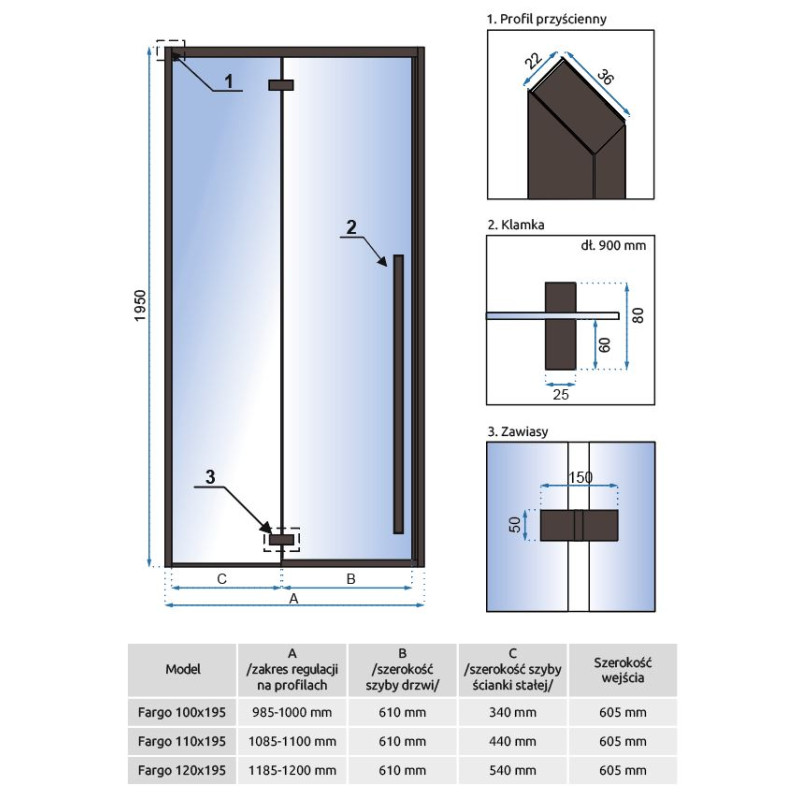 1950

1

2

3

C

B

A

1. Profil przyścienny

22

36

2. Klamka

dł. 900 mm

80

60

25

3. Zawiasy

150

50

| Model | A /zakres regulacji na profilach | B /szerokość szyby drzwi/ | C /szerokość szyby ścianki stałej/ | Szerokość wejścia |
|---|---|---|---|---|
| Fargo 100x195 | 985-1000 mm | 610 mm | 340 mm | 605 mm |
| Fargo 110x195 | 1085-1100 mm | 610 mm | 440 mm | 605 mm |
| Fargo 120x195 | 1185-1200 mm | 610 mm | 540 mm | 605 mm |