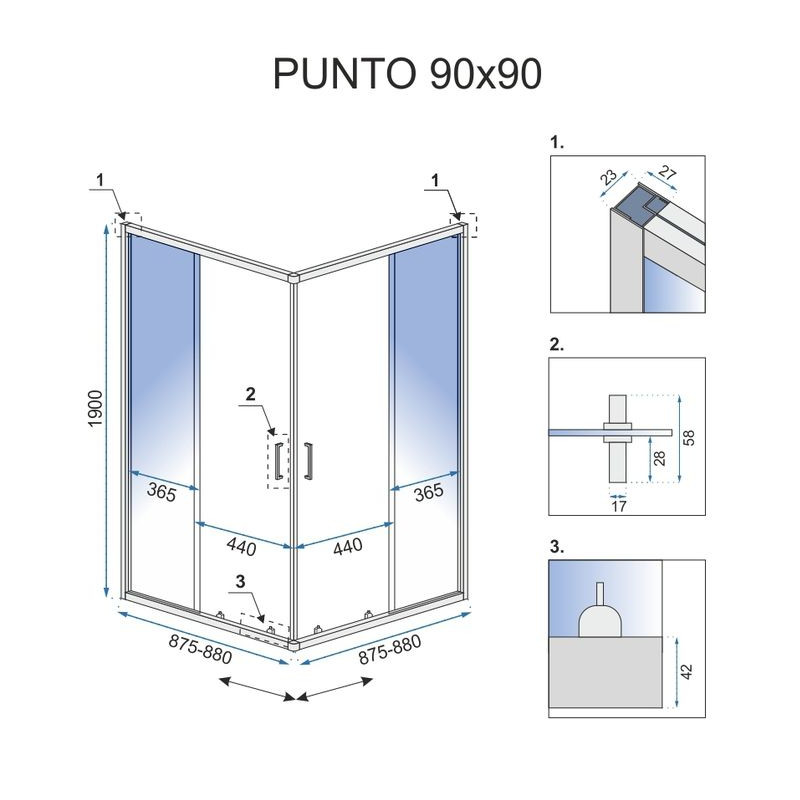 PUNTO 90x90

1

1

1900

2

365

365

440

440

3

875-880

875-880

1.

23

27

2.

58

28

17

3.

42