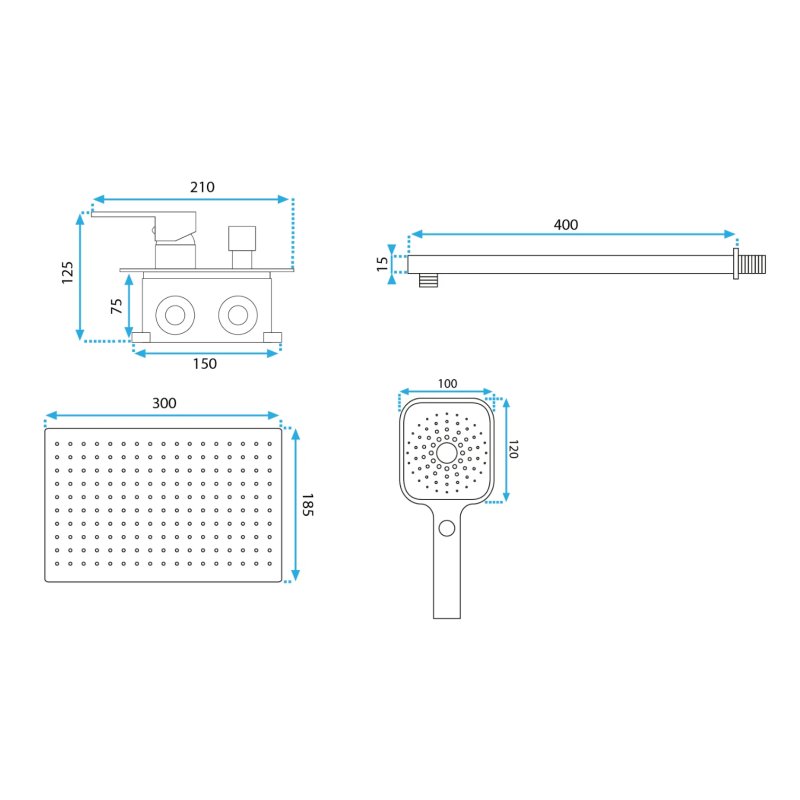 210

125

75

150

400

15

300

185

100

120