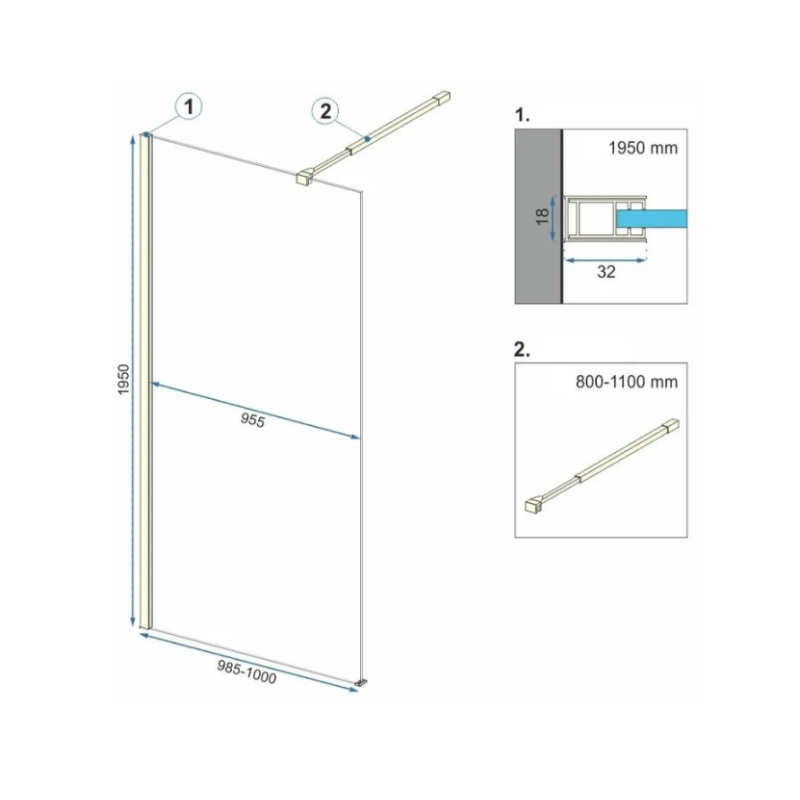 1

2

1950

955

985-1000

1.

1950 mm

18

32

2.

800-1100 mm