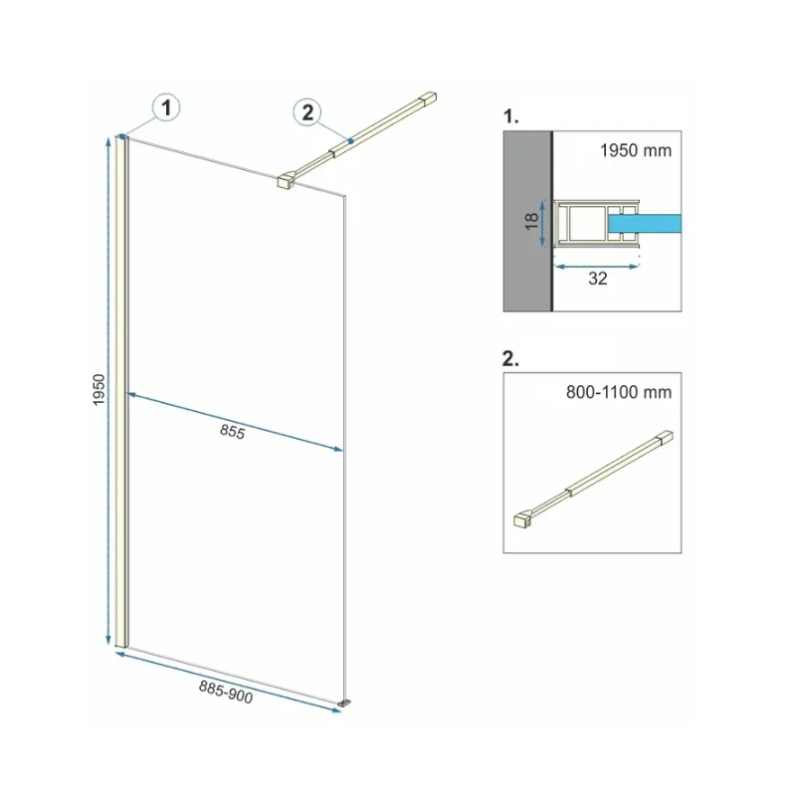 1

2

1950

855

885-900

1.

1950 mm

18

32

2.

800-1100 mm